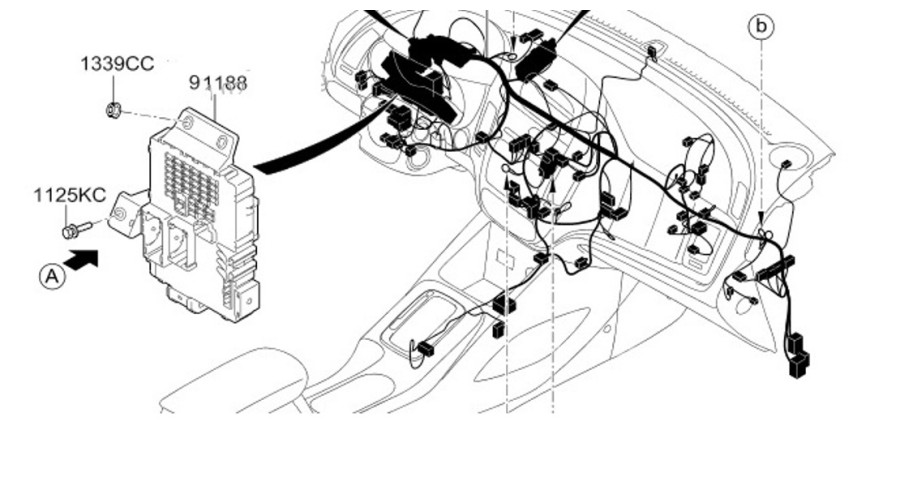 1339CC
91188
1125KC
A
b