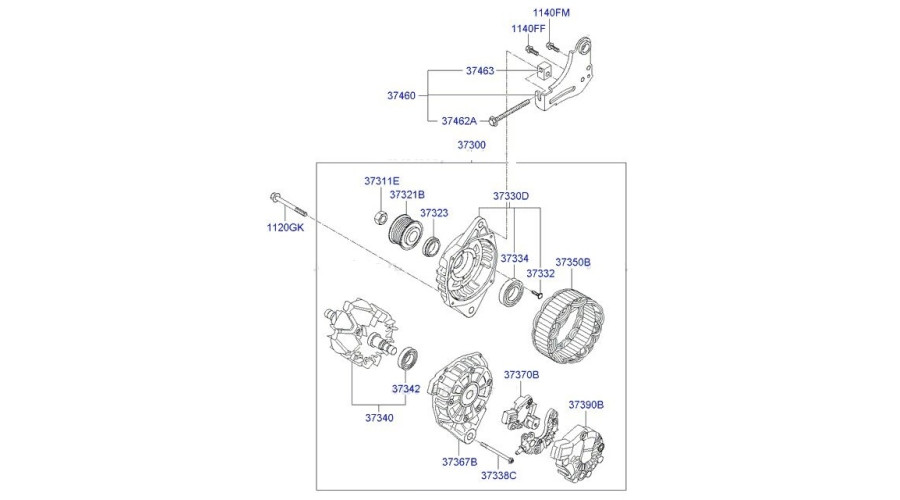 1140FM
1140FF
37463
37460
37462A
37300
37311E
37321B
37323
37330D
1120GK
37334
37332
37350B
37342
37340
37370B
37390B
37367B
37338C