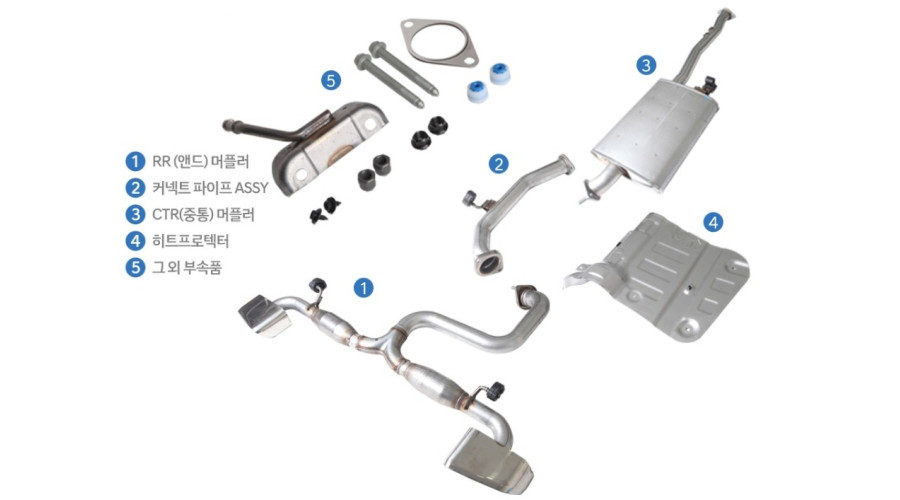 5

3

1 RR (앤드) 머플러
2 커넥트 파이프 ASSY
3 CTR(중통) 머플러
4 히트프로텍터
5 그 외 부속품

2

4

1